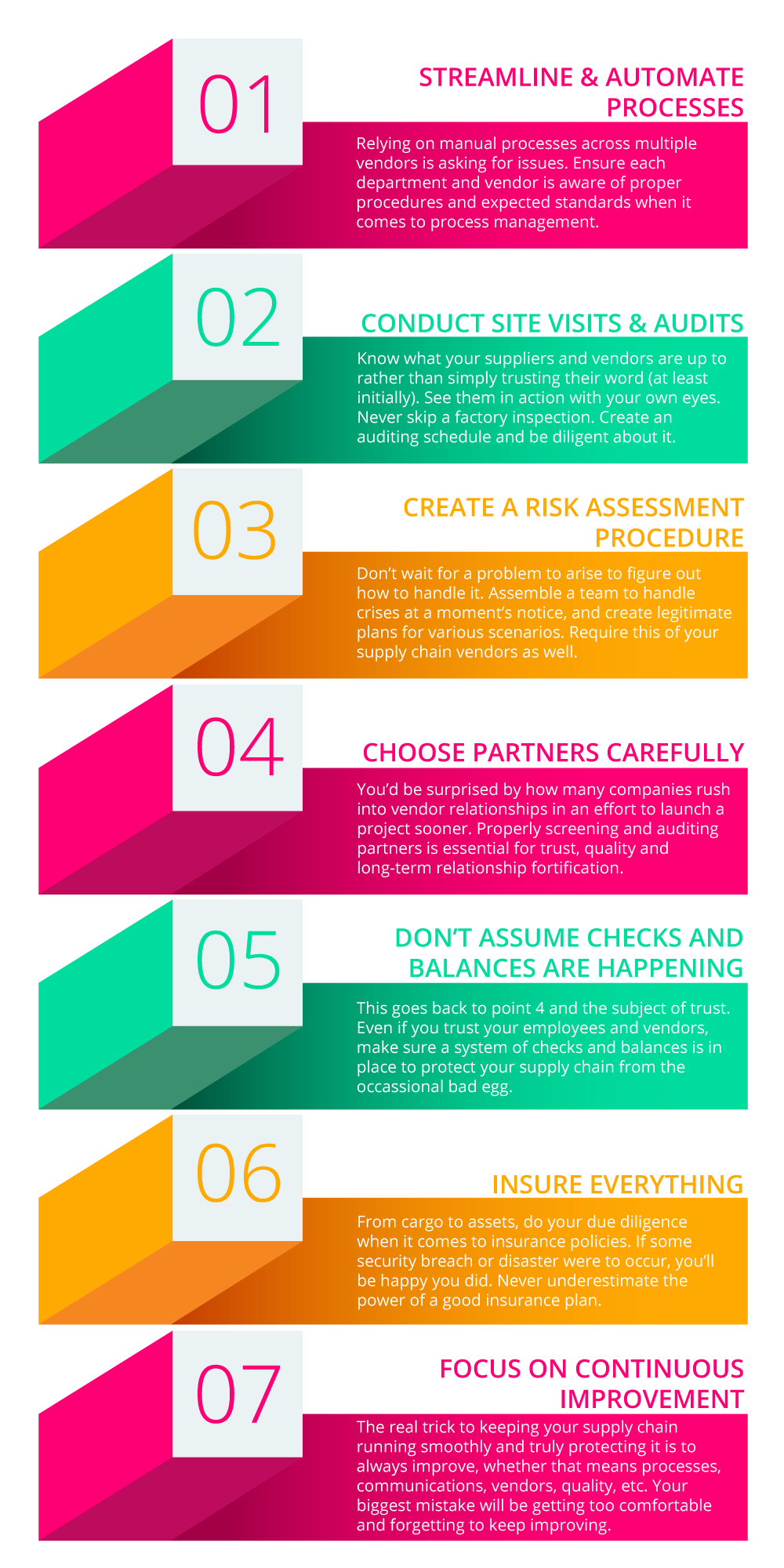 01

STREAMLINE & AUTOMATE PROCESSES

Relying on manual processes across multiple vendors is asking for issues. Ensure each department and vendor is aware of proper procedures and expected standards when it comes to process management.

02

CONDUCT SITE VISITS & AUDITS

Know what your suppliers and vendors are up to rather than simply trusting their word (at least initially). See them in action with your own eyes. Never skip a factory inspection. Create an auditing schedule and be diligent about it.

03

CREATE A RISK ASSESSMENT PROCEDURE

Don't wait for a problem to arise to figure out how to handle it. Assemble a team to handle crises at a moment's notice, and create legitimate plans for various scenarios. Require this of your supply chain vendors as well.

04

CHOOSE PARTNERS CAREFULLY

You'd be surprised by how many companies rush into vendor relationships in an effort to launch a project sooner. Properly screening and auditing partners is essential for trust, quality and long-term relationship fortification.

05

DON'T ASSUME CHECKS AND BALANCES ARE HAPPENING

This goes back to point 4 and the subject of trust. Even if you trust your employees and vendors, make sure a system of checks and balances is in place to protect your supply chain from the occassional bad egg.

06

INSURE EVERYTHING

From cargo to assets, do your due diligence when it comes to insurance policies. If some security breach or disaster were to occur, you'll be happy you did. Never underestimate the power of a good insurance plan.

07

FOCUS ON CONTINUOUS IMPROVEMENT

The real trick to keeping your supply chain running smoothly and truly protecting it is to always improve, whether that means processes, communications, vendors, quality, etc. Your biggest mistake will be getting too comfortable and forgetting to keep improving.