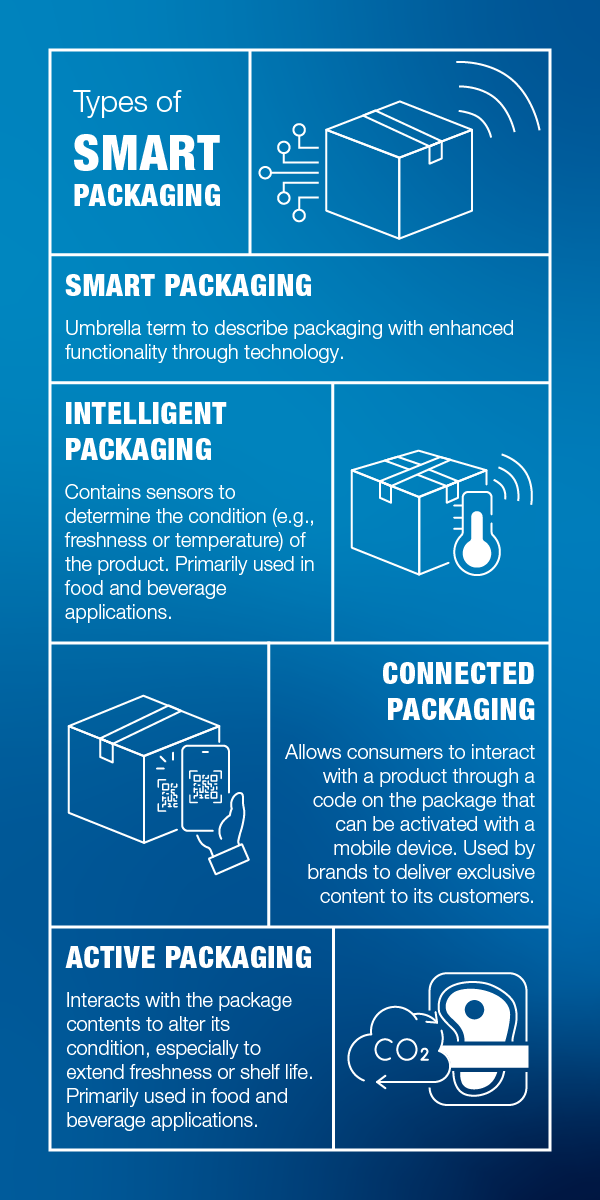 Types of
SMART
PACKAGING

SMART PACKAGING

Umbrella term to describe packaging with enhanced functionality through technology.

INTELLIGENT PACKAGING

Contains sensors to determine the condition (e.g., freshness or temperature) of the product. Primarily used in food and beverage applications.

CONNECTED PACKAGING

Allows consumers to interact with a product through a code on the package that can be activated with a mobile device. Used by brands to deliver exclusive content to its customers.

ACTIVE PACKAGING

Interacts with the package contents to alter its condition, especially to extend freshness or shelf life. Primarily used in food and beverage applications.

$CO_2$