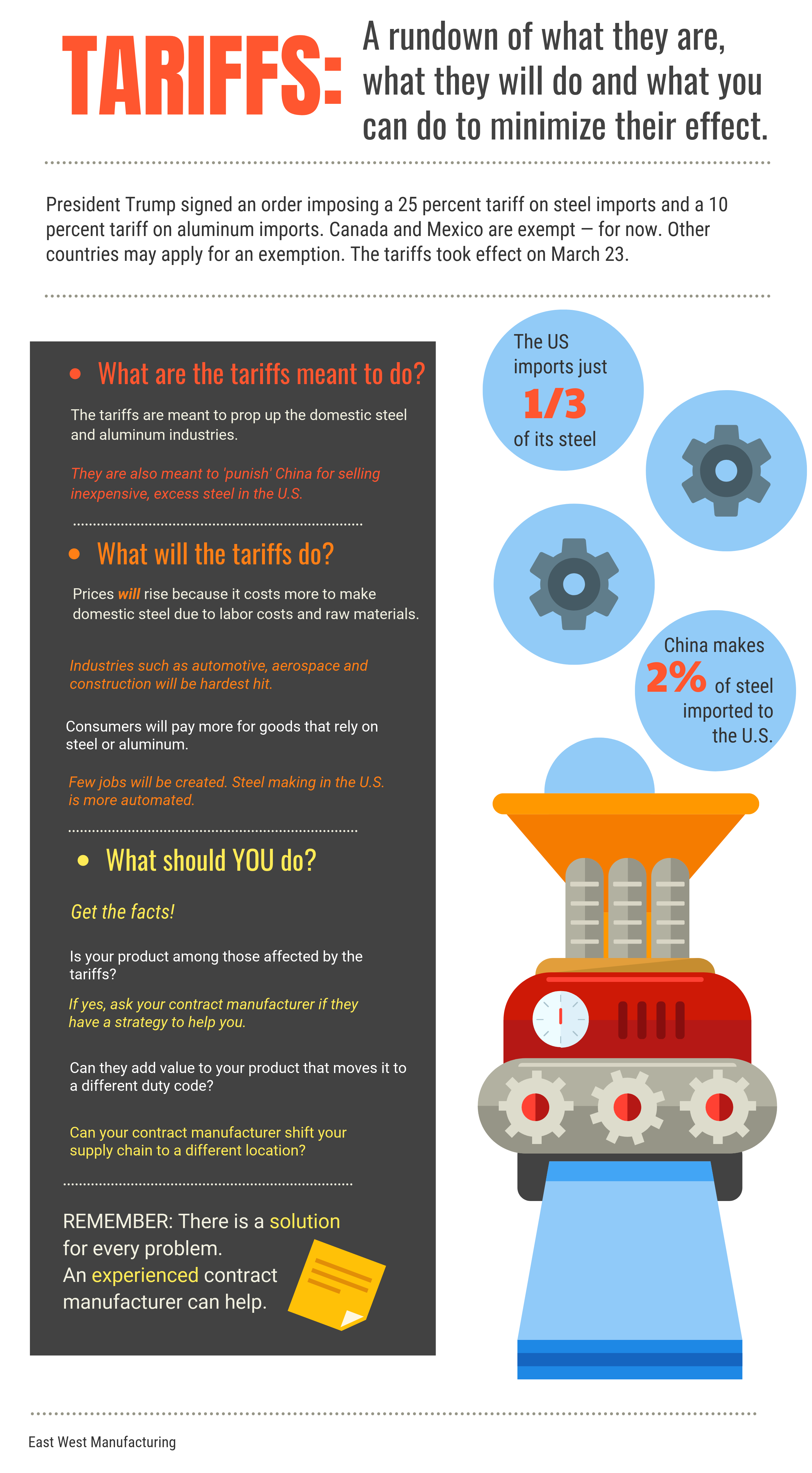 TARIFFS: A rundown of what they are, what they will do and what you can do to minimize their effect.

President Trump signed an order imposing a 25 percent tariff on steel imports and a 10 percent tariff on aluminum imports. Canada and Mexico are exempt — for now. Other countries may apply for an exemption. The tariffs took effect on March 23.

• What are the tariffs meant to do?

The tariffs are meant to prop up the domestic steel and aluminum industries.

They are also meant to 'punish' China for selling inexpensive, excess steel in the U.S.

• What will the tariffs do?

Prices will rise because it costs more to make domestic steel due to labor costs and raw materials.

Industries such as automotive, aerospace and construction will be hardest hit.

Consumers will pay more for goods that rely on steel or aluminum.

Few jobs will be created. Steel making in the U.S. is more automated.

• What should YOU do?

Get the facts!

Is your product among those affected by the tariffs?

If yes, ask your contract manufacturer if they have a strategy to help you.

Can they add value to your product that moves it to a different duty code?

Can your contract manufacturer shift your supply chain to a different location?

REMEMBER: There is a solution for every problem. An experienced contract manufacturer can help.

The US imports just 1/3 of its steel

China makes 2% of steel imported to the U.S.

East West Manufacturing