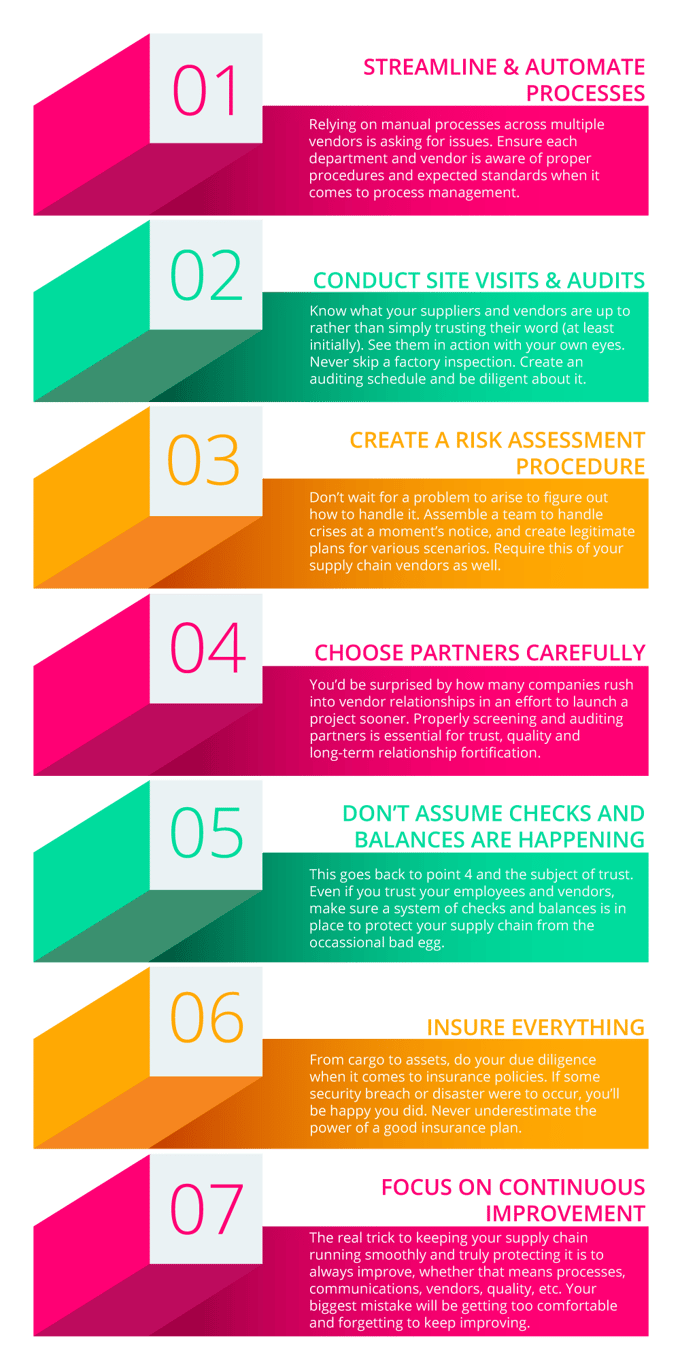 01

STREAMLINE & AUTOMATE PROCESSES

Relying on manual processes across multiple vendors is asking for issues. Ensure each department and vendor is aware of proper procedures and expected standards when it comes to process management.

02

CONDUCT SITE VISITS & AUDITS

Know what your suppliers and vendors are up to rather than simply trusting their word (at least initially). See them in action with your own eyes. Never skip a factory inspection. Create an auditing schedule and be diligent about it.

03

CREATE A RISK ASSESSMENT PROCEDURE

Don't wait for a problem to arise to figure out how to handle it. Assemble a team to handle crises at a moment's notice, and create legitimate plans for various scenarios. Require this of your supply chain vendors as well.

04

CHOOSE PARTNERS CAREFULLY

You'd be surprised by how many companies rush into vendor relationships in an effort to launch a project sooner. Properly screening and auditing partners is essential for trust, quality and long-term relationship fortification.

05

DON'T ASSUME CHECKS AND BALANCES ARE HAPPENING

This goes back to point 4 and the subject of trust. Even if you trust your employees and vendors, make sure a system of checks and balances is in place to protect your supply chain from the occassional bad egg.

06

INSURE EVERYTHING

From cargo to assets, do your due diligence when it comes to insurance policies. If some security breach or disaster were to occur, you'll be happy you did. Never underestimate the power of a good insurance plan.

07

FOCUS ON CONTINUOUS IMPROVEMENT

The real trick to keeping your supply chain running smoothly and truly protecting it is to always improve, whether that means processes, communications, vendors, quality, etc. Your biggest mistake will be getting too comfortable and forgetting to keep improving.